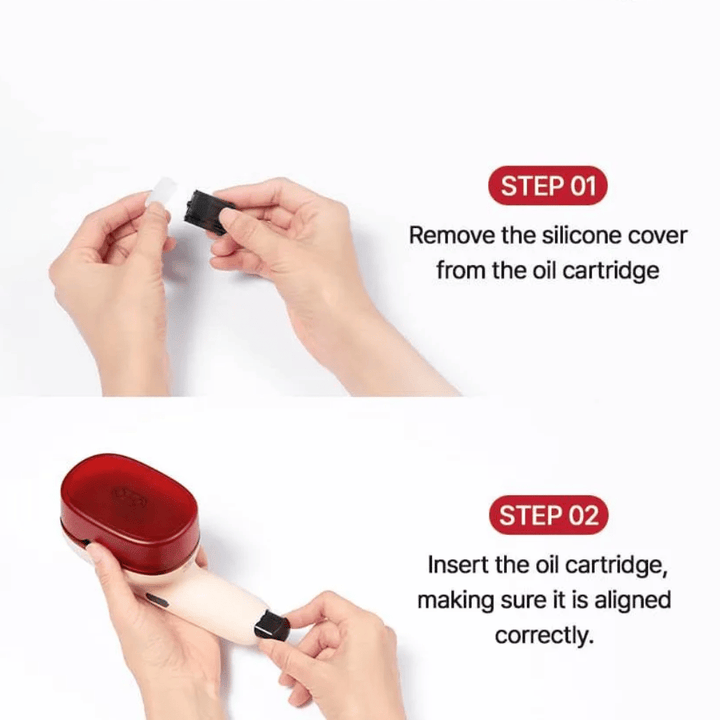 STEP 01

Remove the silicone cover from the oil cartridge

STEP 02

Insert the oil cartridge, making sure it is aligned correctly.