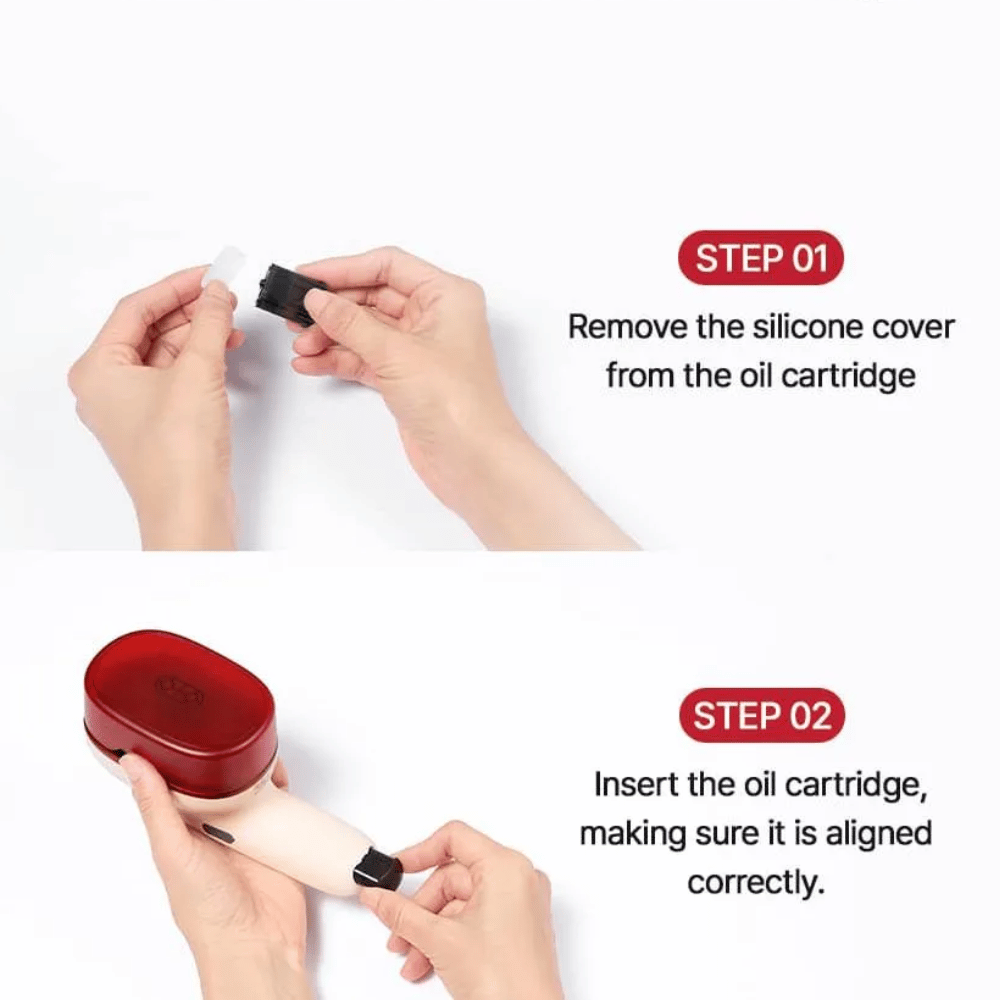 STEP 01

Remove the silicone cover from the oil cartridge

STEP 02

Insert the oil cartridge, making sure it is aligned correctly.